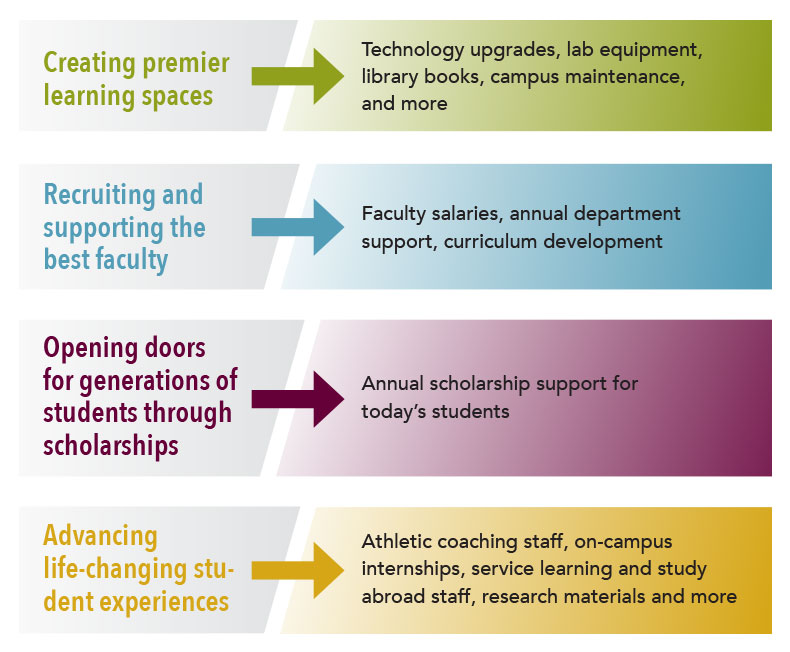 Creating premier learning spaces

Technology upgrades, lab equipment, library books, campus maintenance, and more

Recruiting and supporting the best faculty

Faculty salaries, annual department support, curriculum development

Opening doors for generations of students through scholarships

Annual scholarship support for today's students

Advancing life-changing student experiences

Athletic coaching staff, on-campus internships, service learning and study abroad staff, research materials and more